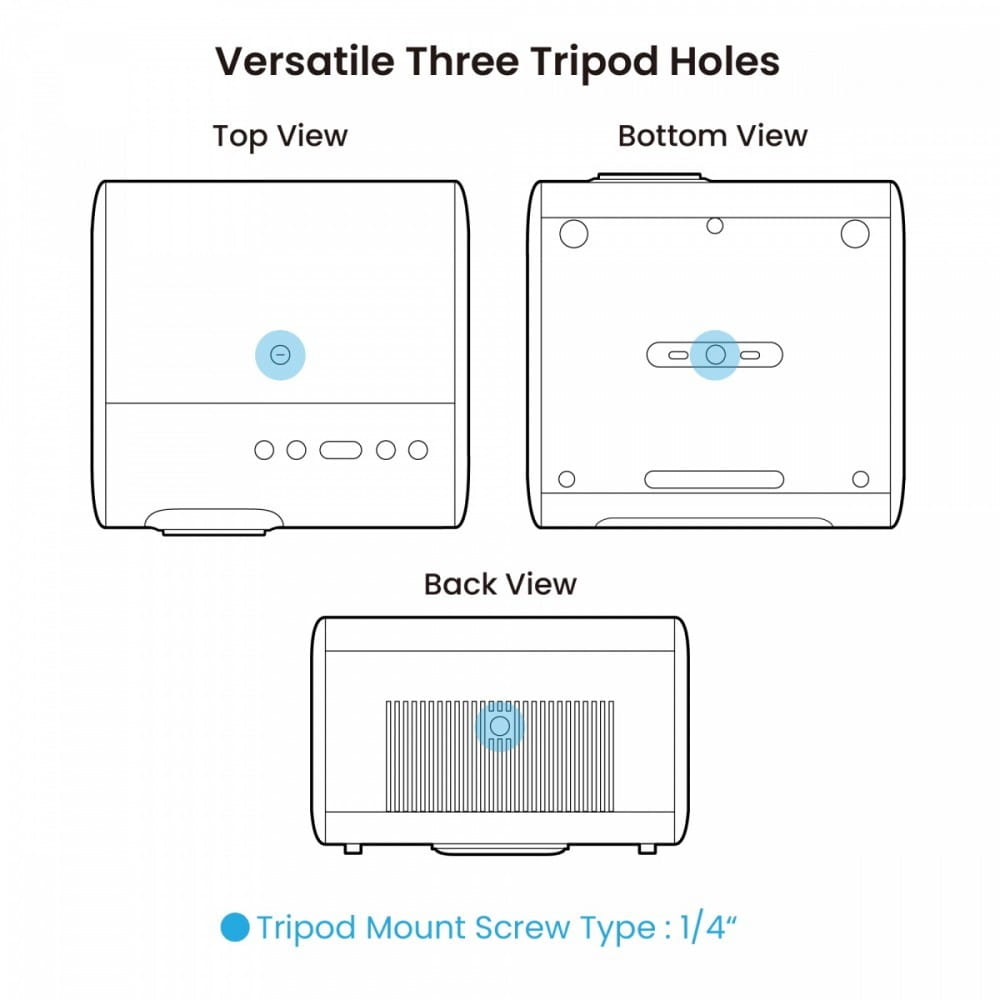 Versatile Three Tripod Holes

Top View

Bottom View

Back View

Tripod Mount Screw Type : 1/4"